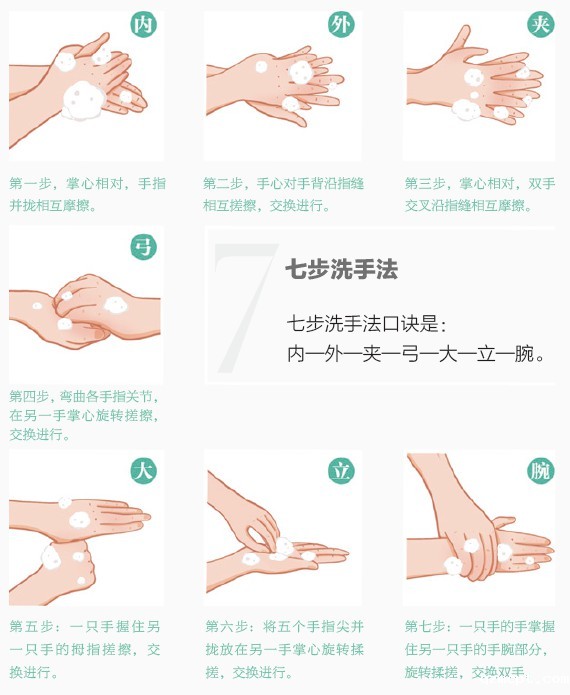 内

第一步，掌心相对，手指并拢相互摩擦。

外

第二步，手心对手背沿指缝相互搓擦，交换进行。

夹

第三步，掌心相对，双手交叉沿指缝相互摩擦。

弓

第四步，弯曲各手指关节，在另一手掌心旋转搓擦，交换进行。

7

七步洗手法

七步洗手法口诀是：
内—外—夹—弓—大—立—腕。

大

第五步：一只手握住另一只手的拇指搓擦，交换进行。

立

第六步：将五个手指尖并拢放在另一手掌心旋转揉搓，交换进行。

腕

第七步：一只手的手掌握住另一只手的手腕部分，旋转揉搓，交换双手。